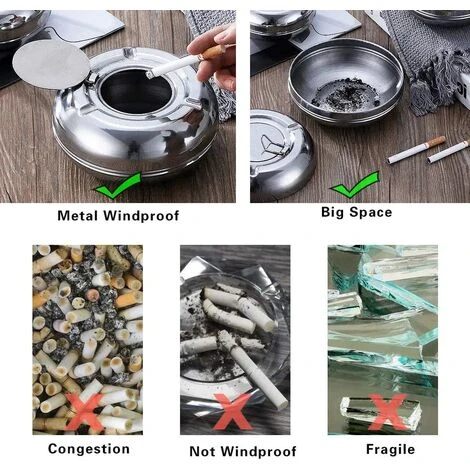 Metal Windproof

Big Space

Congestion

Not Windproof

Fragile