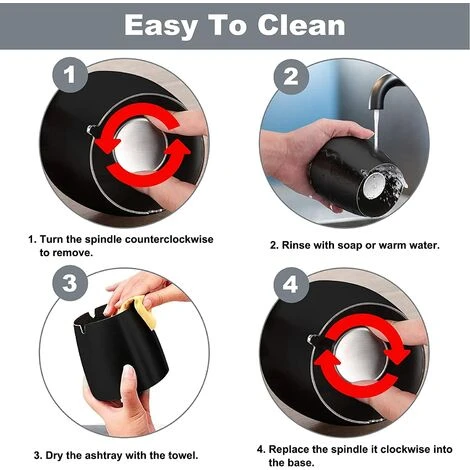 Easy To Clean

1

2

1. Turn the spindle counterclockwise to remove.

2. Rinse with soap or warm water.

3

4

3. Dry the ashtray with the towel.

4. Replace the spindle it clockwise into the base.