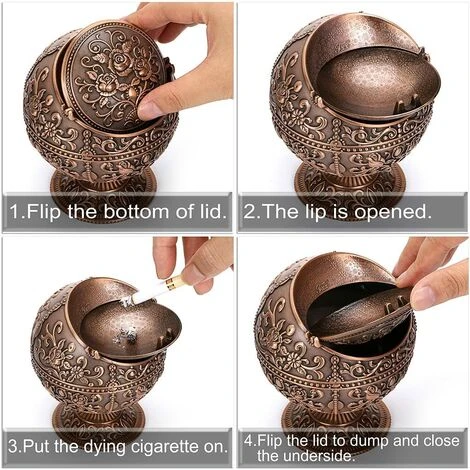 1.Flip the bottom of lid.

2.The lip is opened.

3.Put the dying cigarette on.

4.Flip the lid to dump and close the underside.