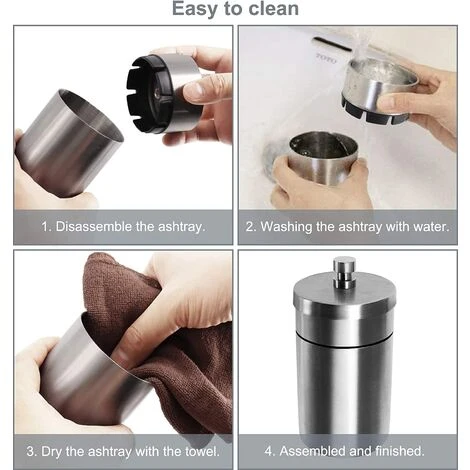 Easy to clean

1. Disassemble the ashtray.

TOTO

2. Washing the ashtray with water.

3. Dry the ashtray with the towel.

4. Assembled and finished.