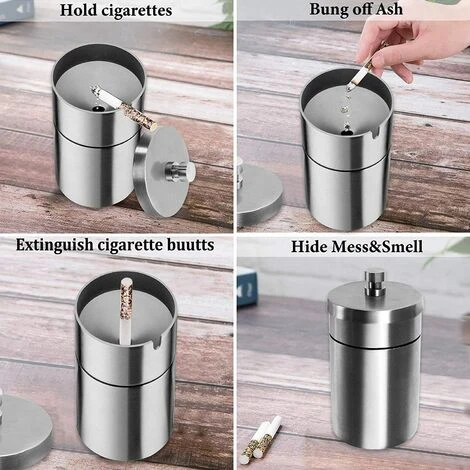 Hold cigarettes

Bung off Ash

Extinguish cigarette buutts

Hide Mess&Smell