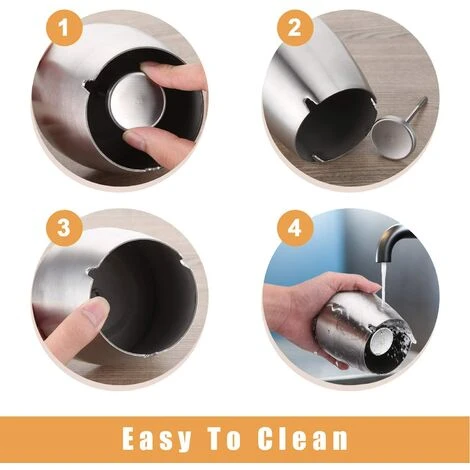 1

2

3

4

Easy To Clean